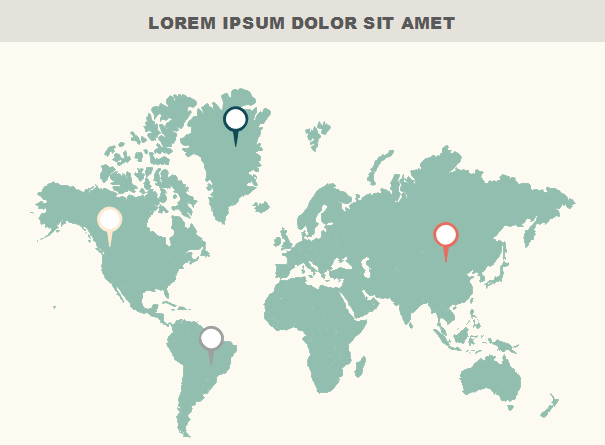 LOREM IPSUM DOLOR SIT AMET