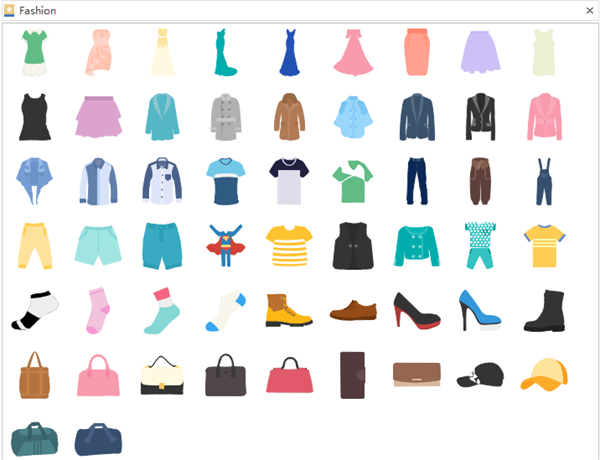 Fashion ×