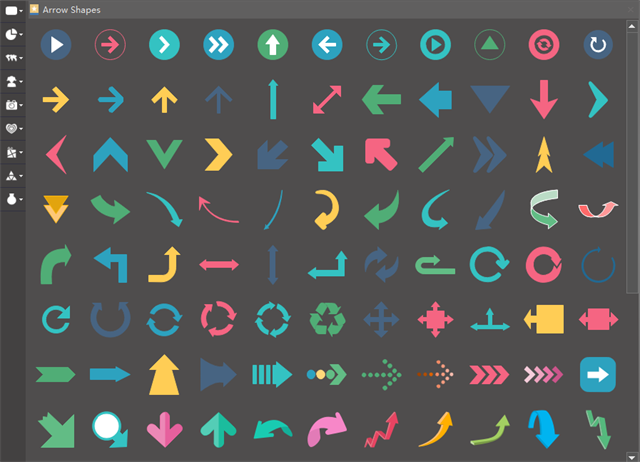 Arrow Shapes